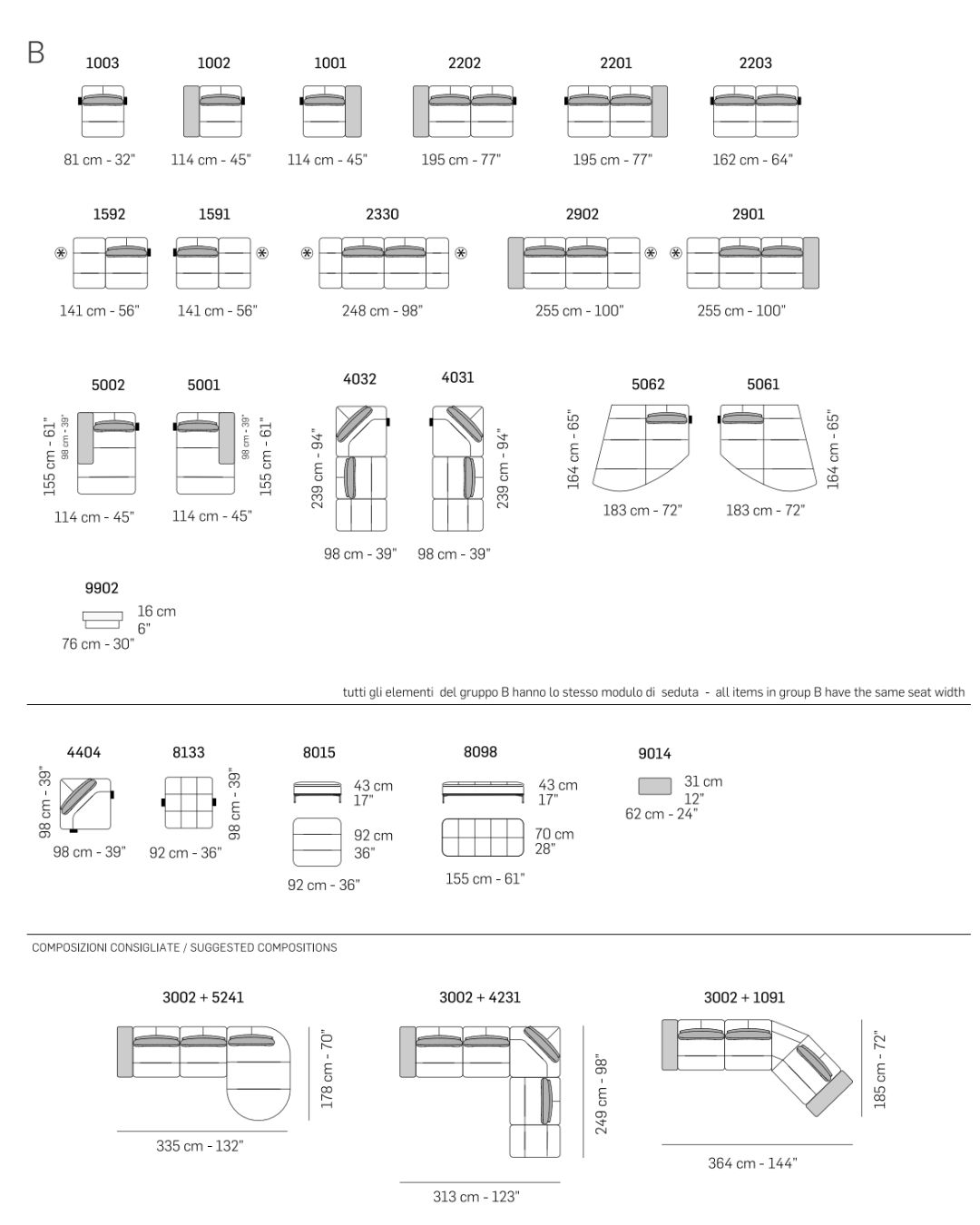 B

1003
81 cm - 32"

1002
114 cm - 45"

1001
114 cm - 45"

2202
195 cm - 77"

2201
195 cm - 77"

2203
162 cm - 64"

1592
141 cm - 56"

1591
141 cm - 56"

2330
248 cm - 98"

2902
255 cm - 100"

2901
255 cm - 100"

5002
155 cm - 61"
98 cm - 39"
114 cm - 45"

5001
98 cm - 39"
155 cm - 61"
114 cm - 45"

4032
239 cm - 94"
98 cm - 39"

4031
239 cm - 94"
98 cm - 39"

5062
164 cm - 65"
183 cm - 72"

5061
164 cm - 65"
183 cm - 72"

9902
16 cm
6"
76 cm - 30"

tutti gli elementi del gruppo B hanno lo stesso modulo di seduta - all items in group B have the same seat width

4404
98 cm - 39"
98 cm - 39"

8133
98 cm - 39"
92 cm - 36"

8015
43 cm
17"
92 cm
36"
92 cm - 36"

8098
43 cm
17"
70 cm
28"
155 cm - 61"

9014
31 cm
12"
62 cm - 24"

COMPOSIZIONI CONSIGLIATE / SUGGESTED COMPOSITIONS

3002 + 5241
178 cm - 70"
335 cm - 132"

3002 + 4231
249 cm - 98"
313 cm - 123"

3002 + 1091
185 cm - 72"
364 cm - 144"