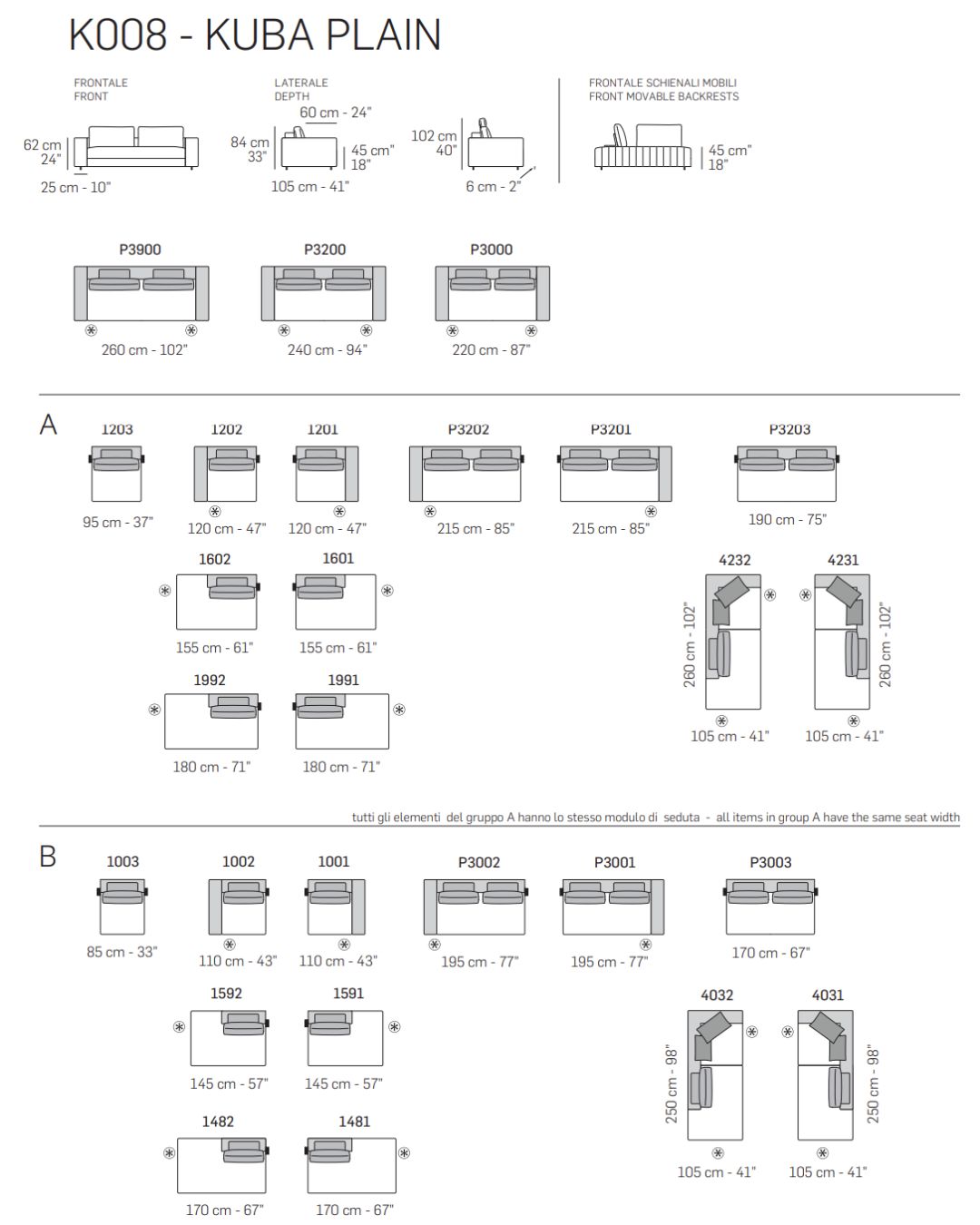 K008 - KUBA PLAIN

FRONTALE
FRONT

62 cm
24"

25 cm - 10"

LATERALE
DEPTH

60 cm - 24"

84 cm
33"

45 cm"
18"

105 cm - 41"

102 cm
40"

6 cm - 2"

FRONTALE SCHIENALI MOBILI
FRONT MOVABLE BACKRESTS

45 cm"
18"

P3900
260 cm - 102"

P3200
240 cm - 94"

P3000
220 cm - 87"

A

1203
95 cm - 37"

1202
120 cm - 47"

1201
120 cm - 47"

P3202
215 cm - 85"

P3201
215 cm - 85"

P3203
190 cm - 75"

1602
155 cm - 61"

1601
155 cm - 61"

4232
260 cm - 102"
105 cm - 41"

4231
260 cm - 102"
105 cm - 41"

1992
180 cm - 71"

1991
180 cm - 71"

tutti gli elementi del gruppo A hanno lo stesso modulo di seduta - all items in group A have the same seat width

B

1003
85 cm - 33"

1002
110 cm - 43"

1001
110 cm - 43"

P3002
195 cm - 77"

P3001
195 cm - 77"

P3003
170 cm - 67"

1592
145 cm - 57"

1591
145 cm - 57"

4032
250 cm - 98"
105 cm - 41"

4031
250 cm - 98"
105 cm - 41"

1482
170 cm - 67"

1481
170 cm - 67"