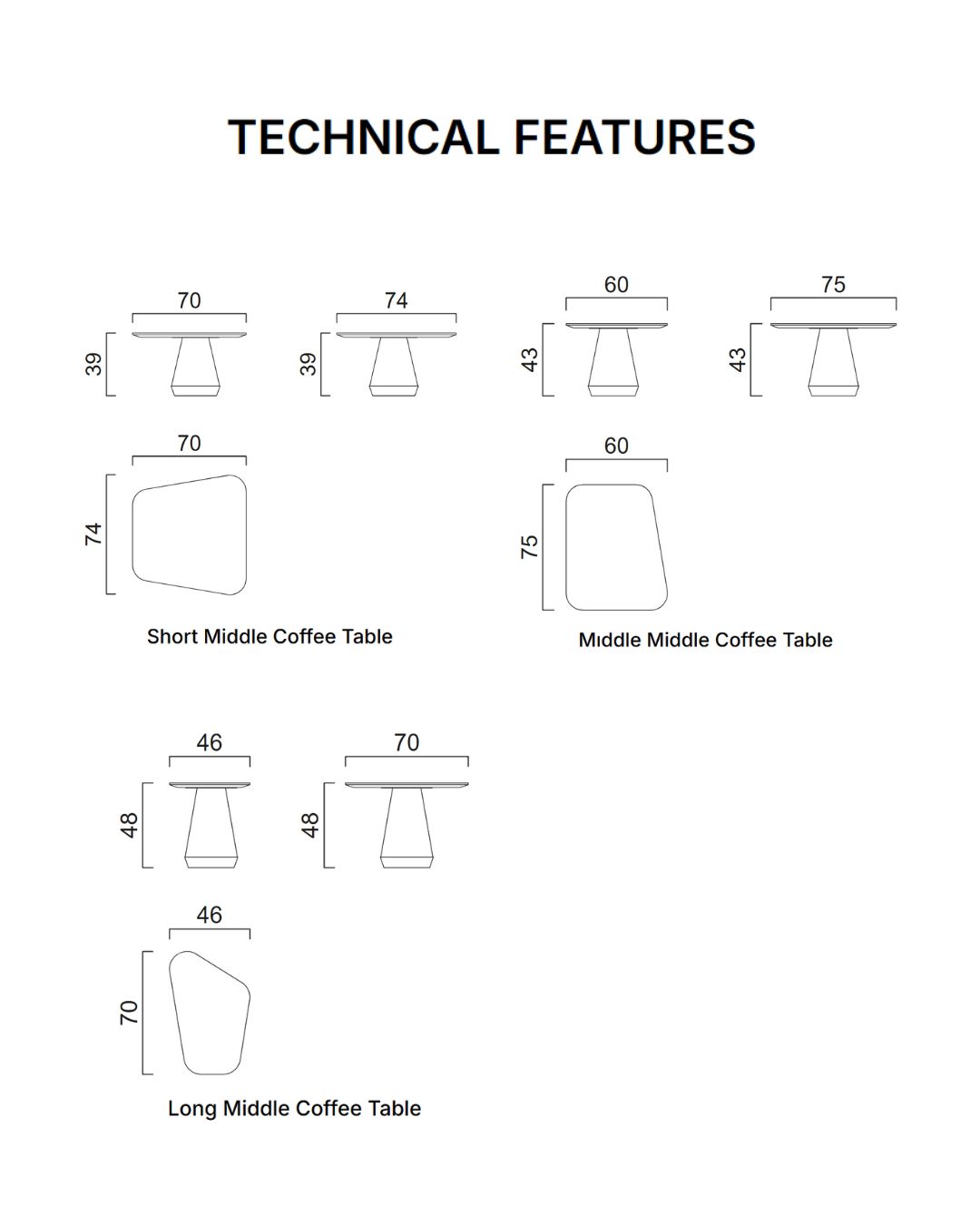 TECHNICAL FEATURES

70

39

74

39

70

74

Short Middle Coffee Table

60

43

75

43

60

75

Mıddle Middle Coffee Table

46

48

70

48

46

70

Long Middle Coffee Table