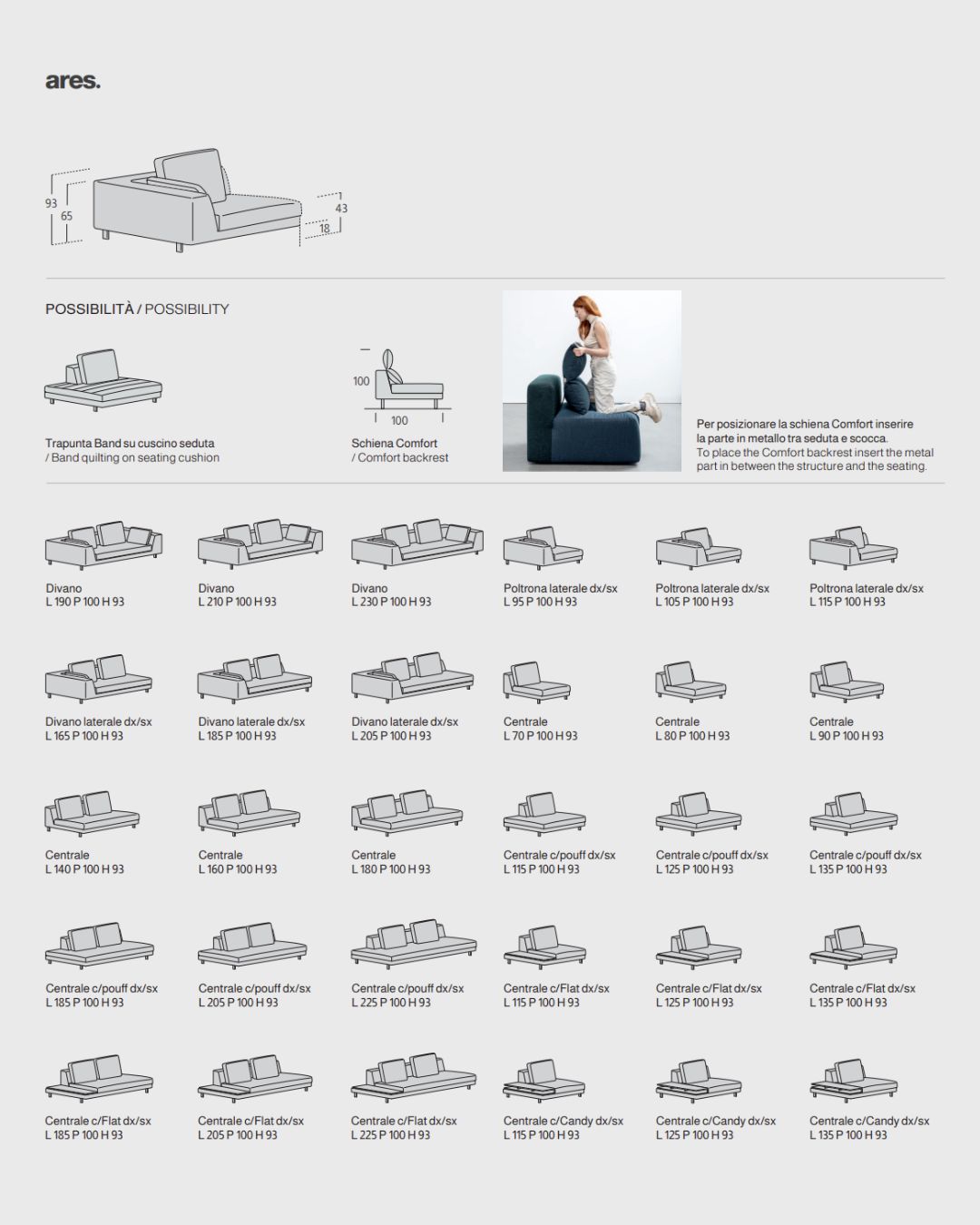 ares.

93
65
43
18

POSSIBILITÀ / POSSIBILITY

Trapunta Band su cuscino seduta
/ Band quilting on seating cushion

100
100

Schiena Comfort
/ Comfort backrest

Per posizionare la schiena Comfort inserire la parte in metallo tra seduta e scocca.
To place the Comfort backrest insert the metal part in between the structure and the seating.

Divano
L 190 P 100 H 93

Divano
L 210 P 100 H 93

Divano
L 230 P 100 H 93

Poltrona laterale dx/sx
L 95 P 100 H 93

Poltrona laterale dx/sx
L 105 P 100 H 93

Poltrona laterale dx/sx
L 115 P 100 H 93

Divano laterale dx/sx
L 165 P 100 H 93

Divano laterale dx/sx
L 185 P 100 H 93

Divano laterale dx/sx
L 205 P 100 H 93

Centrale
L 70 P 100 H 93

Centrale
L 80 P 100 H 93

Centrale
L 90 P 100 H 93

Centrale
L 140 P 100 H 93

Centrale
L 160 P 100 H 93

Centrale
L 180 P 100 H 93

Centrale c/pouff dx/sx
L 115 P 100 H 93

Centrale c/pouff dx/sx
L 125 P 100 H 93

Centrale c/pouff dx/sx
L 135 P 100 H 93

Centrale c/pouff dx/sx
L 185 P 100 H 93

Centrale c/pouff dx/sx
L 205 P 100 H 93

Centrale c/pouff dx/sx
L 225 P 100 H 93

Centrale c/Flat dx/sx
L 115 P 100 H 93

Centrale c/Flat dx/sx
L 125 P 100 H 93

Centrale c/Flat dx/sx
L 135 P 100 H 93

Centrale c/Flat dx/sx
L 185 P 100 H 93

Centrale c/Flat dx/sx
L 205 P 100 H 93

Centrale c/Flat dx/sx
L 225 P 100 H 93

Centrale c/Candy dx/sx
L 115 P 100 H 93

Centrale c/Candy dx/sx
L 125 P 100 H 93

Centrale c/Candy dx/sx
L 135 P 100 H 93