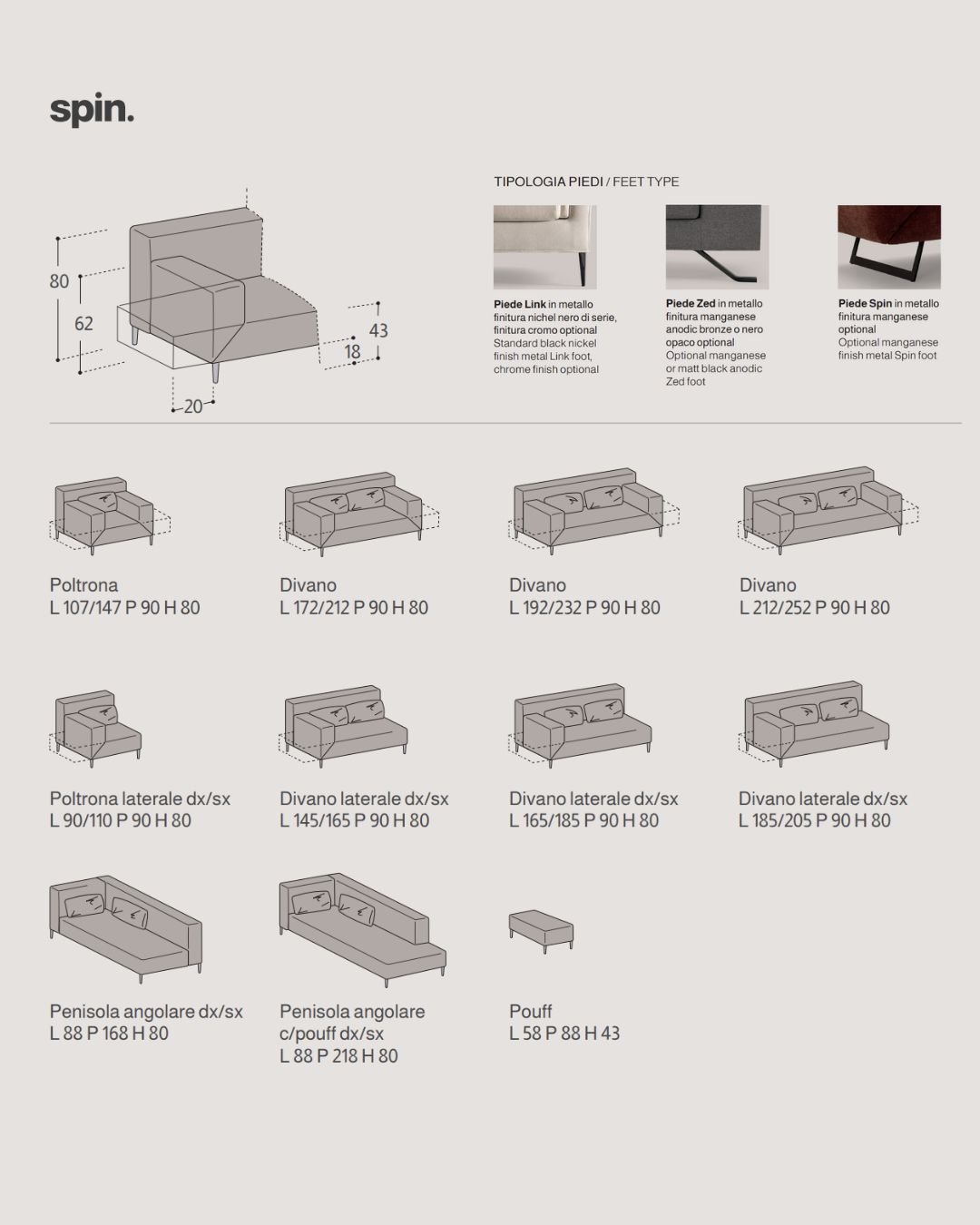 spin.

80
62
43
18
20

TIPOLOGIA PIEDI / FEET TYPE

Piede Link in metallo finitura nichel nero di serie, finitura cromo optional
Standard black nickel finish metal Link foot, chrome finish optional

Piede Zed in metallo finitura manganese anodic bronze o nero opaco optional
Optional manganese or matt black anodic Zed foot

Piede Spin in metallo finitura manganese optional
Optional manganese finish metal Spin foot

Poltrona
L 107/147 P 90 H 80

Divano
L 172/212 P 90 H 80

Divano
L 192/232 P 90 H 80

Divano
L 212/252 P 90 H 80

Poltrona laterale dx/sx
L 90/110 P 90 H 80

Divano laterale dx/sx
L 145/165 P 90 H 80

Divano laterale dx/sx
L 165/185 P 90 H 80

Divano laterale dx/sx
L 185/205 P 90 H 80

Penisola angolare dx/sx
L 88 P 168 H 80

Penisola angolare c/pouff dx/sx
L 88 P 218 H 80

Pouff
L 58 P 88 H 43